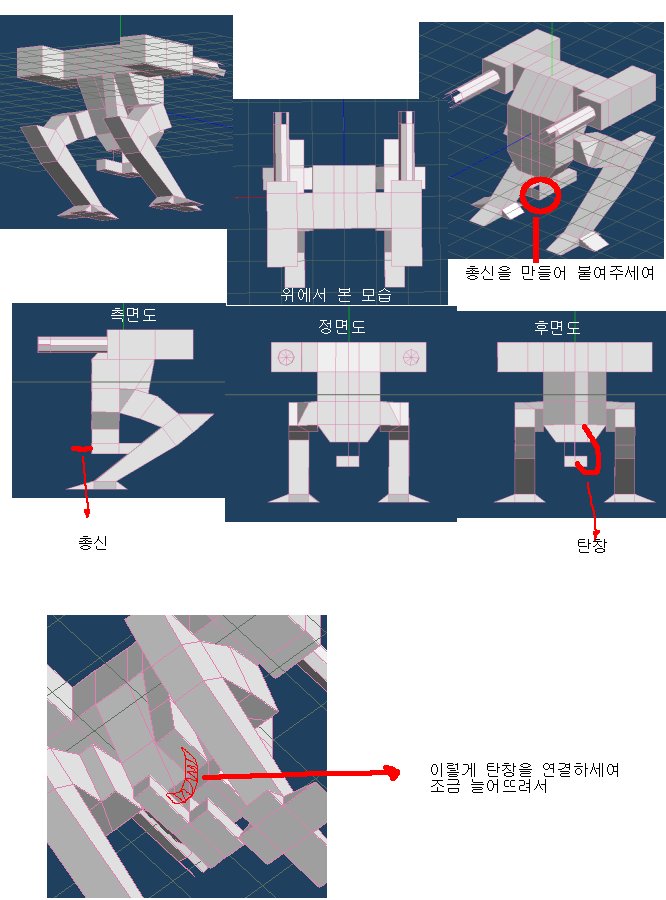 위에서 본 모습

총신을 만들어 붙여주세여

측면도

정면도

후면도

총신

탄창

이렇게 탄창을 연결하세여
조금 늘어뜨려서