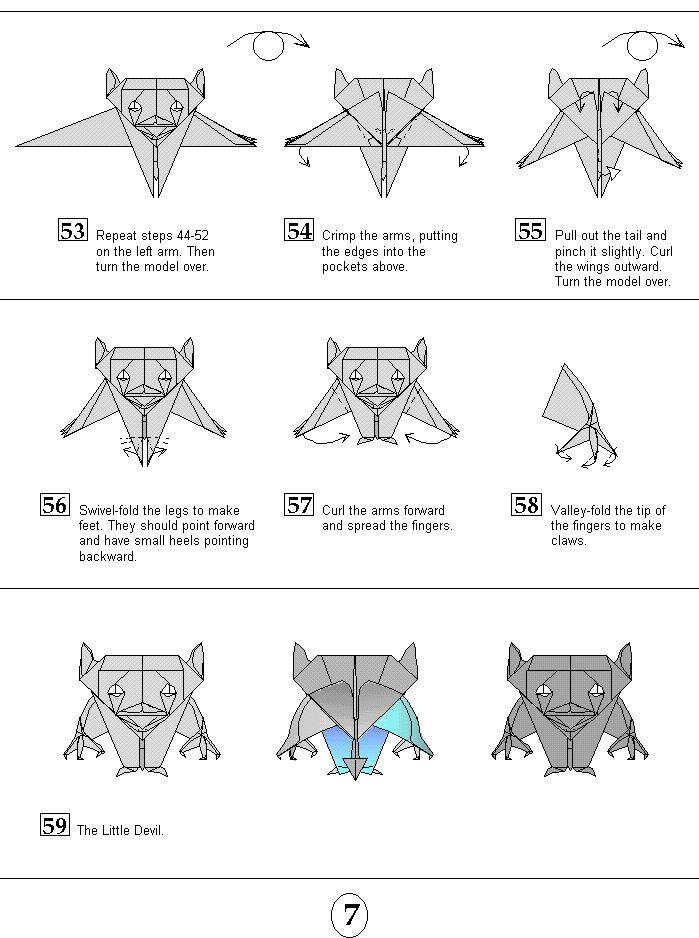 53 Repeat steps 44-52 on the left arm. Then turn the model over.

54 Crimp the arms, putting the edges into the pockets above.

55 Pull out the tail and pinch it slightly. Curl the wings outward. Turn the model over.

56 Swivel-fold the legs to make feet. They should point forward and have small heels pointing backward.

57 Curl the arms forward and spread the fingers.

58 Valley-fold the tip of the fingers to make claws.

59 The Little Devil.

7